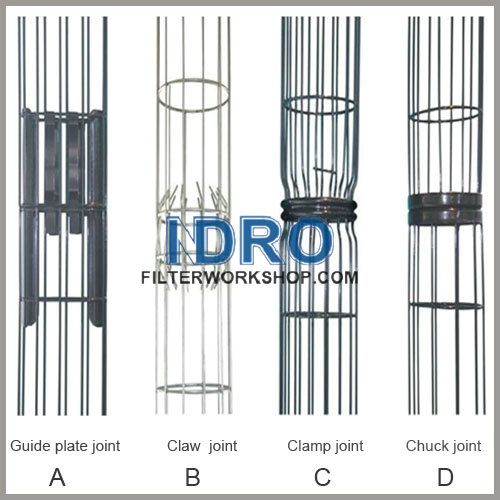 INDRO
FILTERWORKSHOP.COM

Guide plate joint
A

Claw joint
B

Clamp joint
C

Chuck joint
D